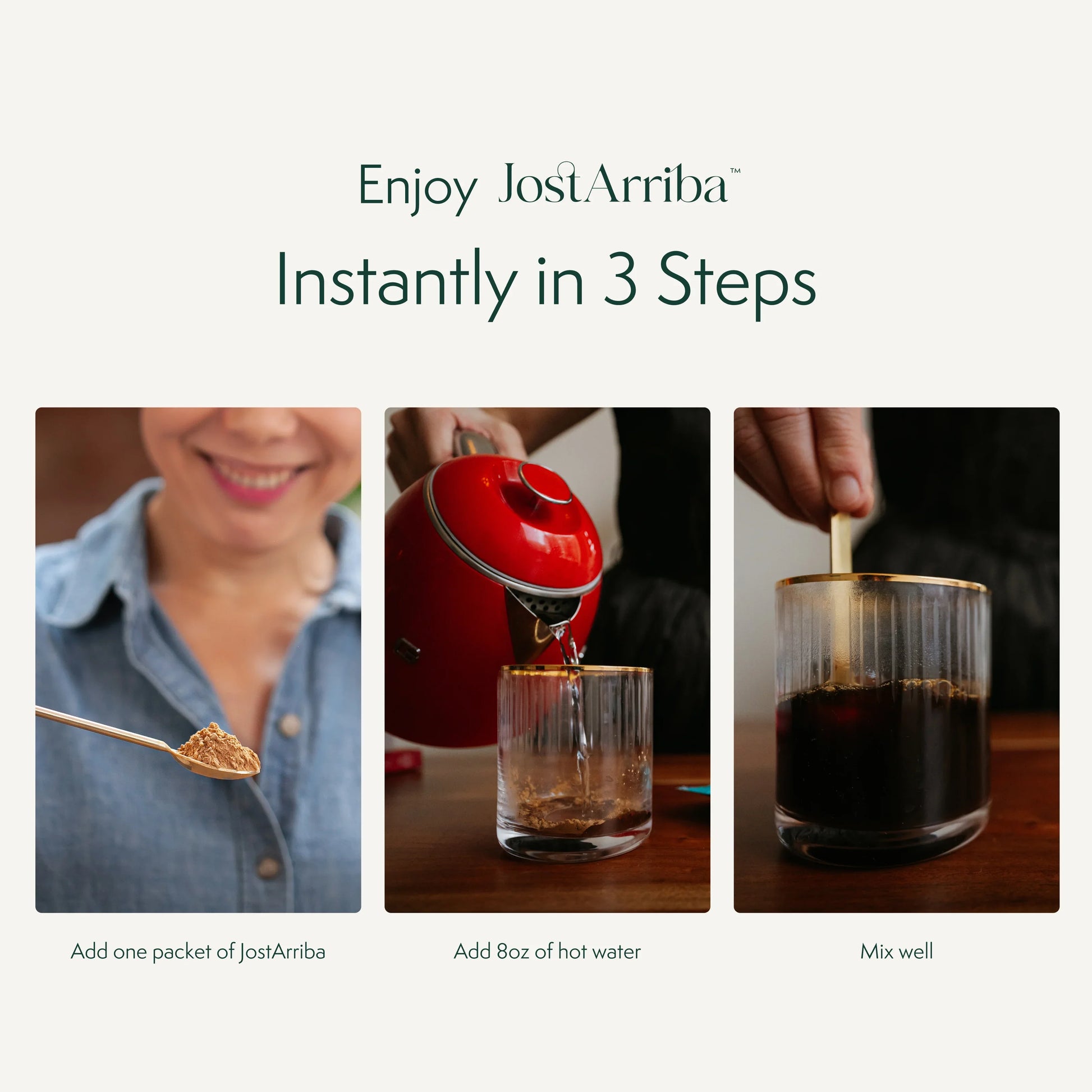 Enjoy JostArriba™
Instantly in 3 Steps

Add one packet of JostArriba

Add 8oz of hot water

Mix well